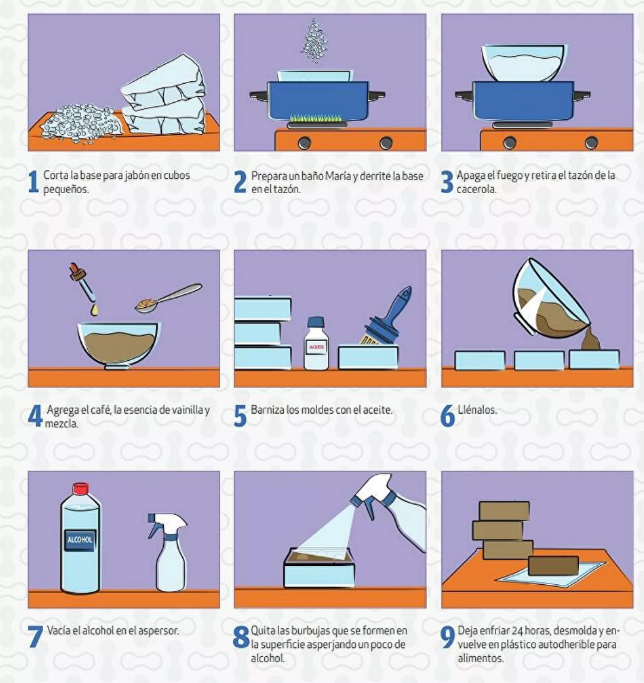 1 Corta la base para jabón en cubos pequeños.

2 Prepara un baño María y derrite la base en el tazón.

3 Apaga el fuego y retira el tazón de la cacerola.

ACEITE

4 Agrega el café, la esencia de vainilla y mezcla.

5 Barniza los moldes con el aceite.

6 Llénalos.

ALCOHOL

7 Vacía el alcohol en el aspersor.

8 Quita las burbujas que se formen en la superficie asperjando un poco de alcohol.

9 Deja enfriar 24 horas, desmolda y envuelve en plástico autodherible para alimentos.